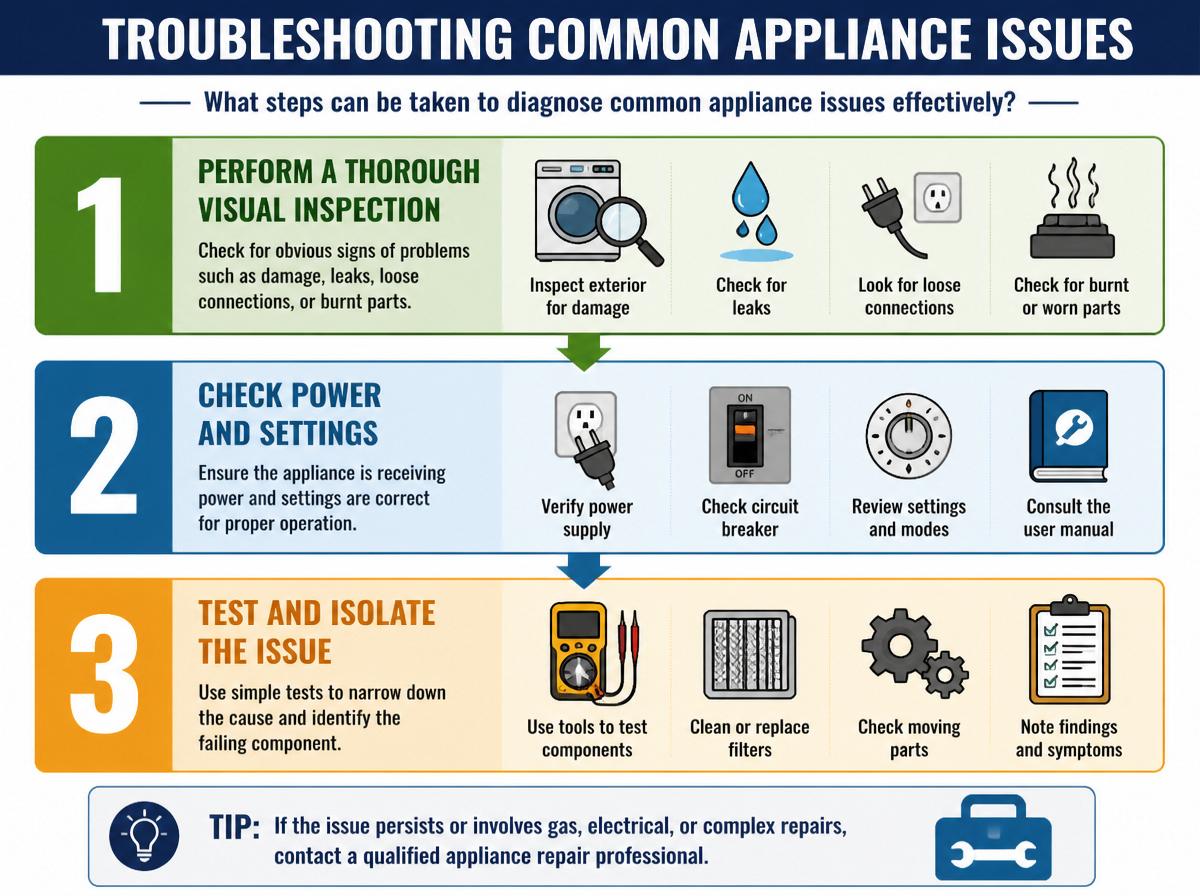 TROUBLESHOOTING COMMON APPLIANCE ISSUES

What steps can be taken to diagnose common appliance issues effectively?

1

PERFORM A THOROUGH VISUAL INSPECTION

Check for obvious signs of problems such as damage, leaks, loose connections, or burnt parts.

Inspect exterior for damage

Check for leaks

Look for loose connections

Check for burnt or worn parts

2

CHECK POWER AND SETTINGS

Ensure the appliance is receiving power and settings are correct for proper operation.

ON

OFF

Verify power supply

Check circuit breaker

Review settings and modes

Consult the user manual

3

TEST AND ISOLATE THE ISSUE

Use simple tests to narrow down the cause and identify the failing component.

Use tools to test components

Clean or replace filters

Check moving parts

Note findings and symptoms

TIP: If the issue persists or involves gas, electrical, or complex repairs, contact a qualified appliance repair professional.