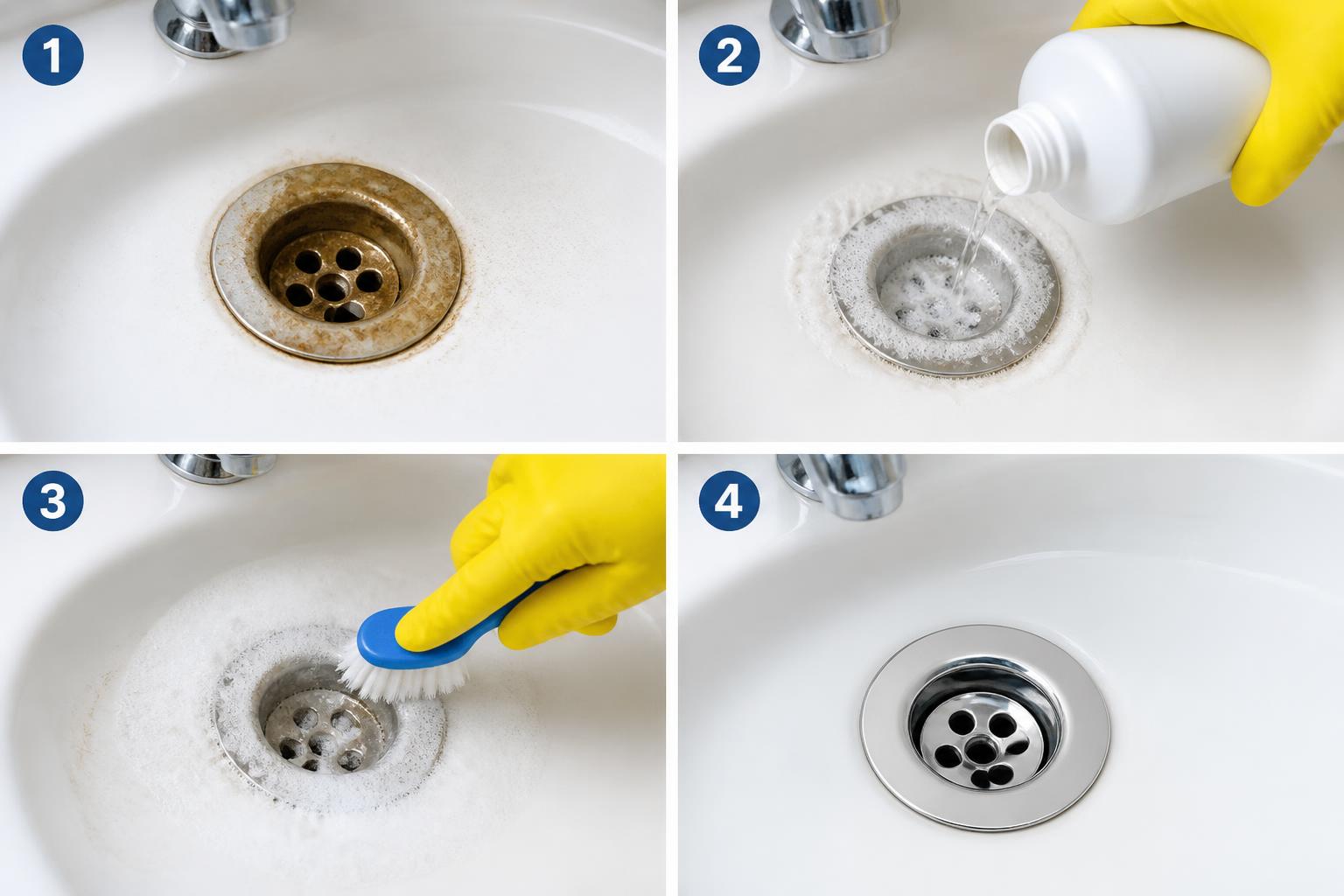 1

2

3

4